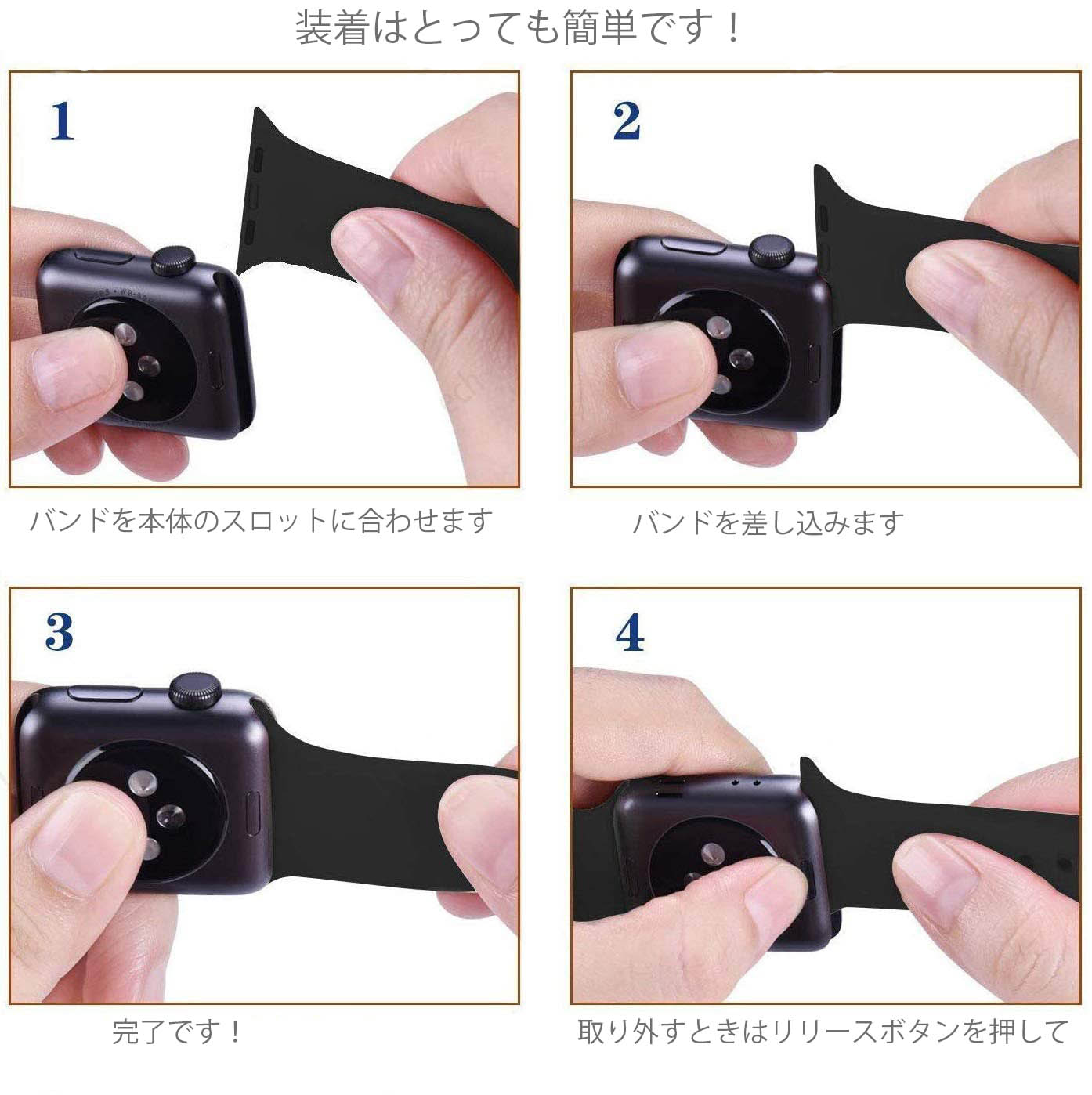 装着はとっても簡単です！

1

バンドを本体のスロットに合わせます

2

バンドを差し込みます

3

完了です！

4

取り外すときはリリースボタンを押して