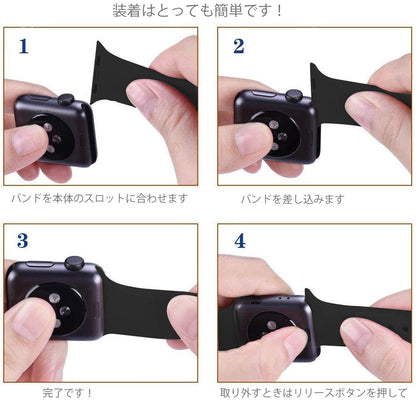 装着はとっても簡単です！

1

バンドを本体のスロットに合わせます

2

バンドを差し込みます

3

完了です！

4

取り外すときはリリースボタンを押して