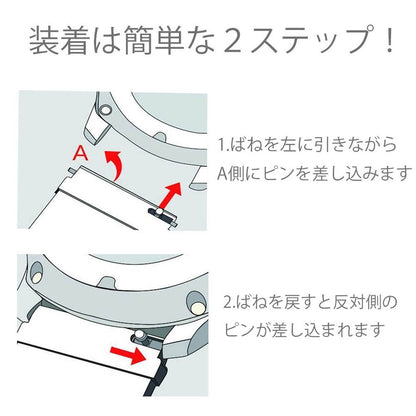 装着は簡単な２ステップ！

A

1.ばねを左に引きながら
A側にピンを差し込みます

2.ばねを戻すと反対側の
ピンが差し込まれます